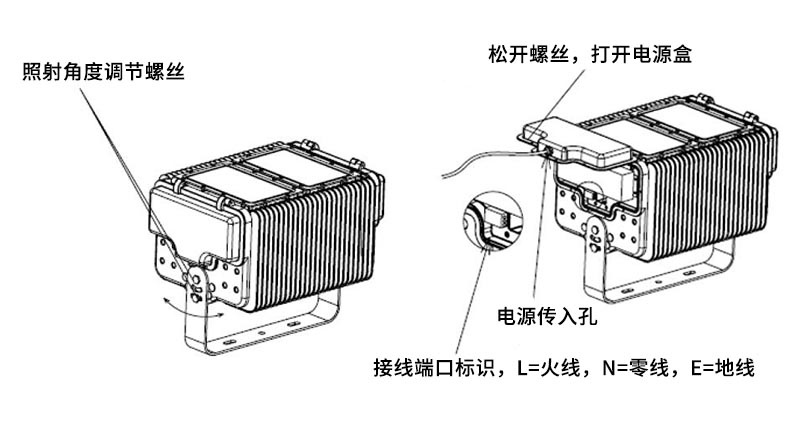 照射角度调节螺丝

松开螺丝，打开电源盒

电源传入孔

接线端口标识，L=火线，N=零线，E=地线