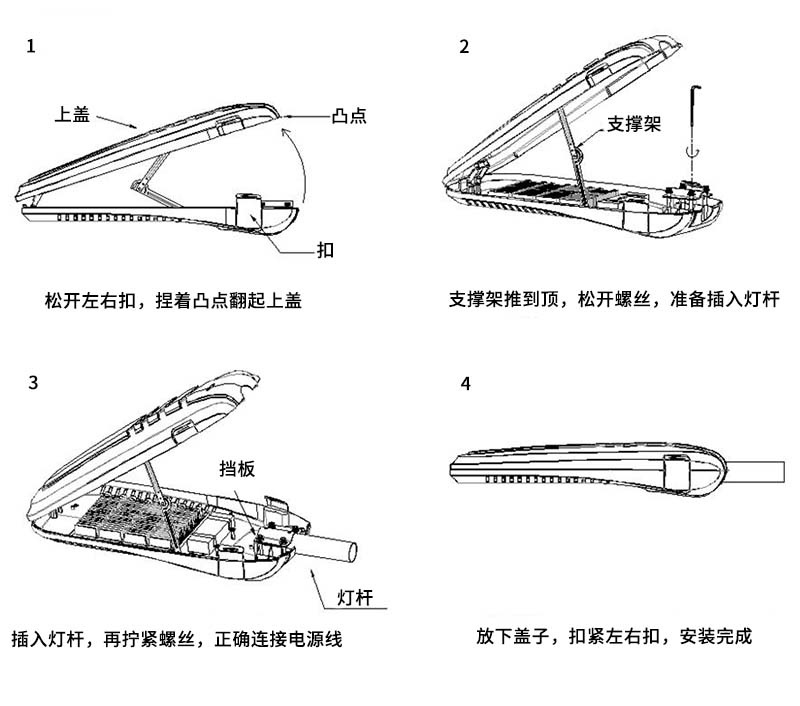 1

上盖

凸点

扣

松开左右扣，捏着凸点翻起上盖

2

支撑架

支撑架推到顶，松开螺丝，准备插入灯杆

3

挡板

灯杆

插入灯杆，再拧紧螺丝，正确连接电源线

4

放下盖子，扣紧左右扣，安装完成